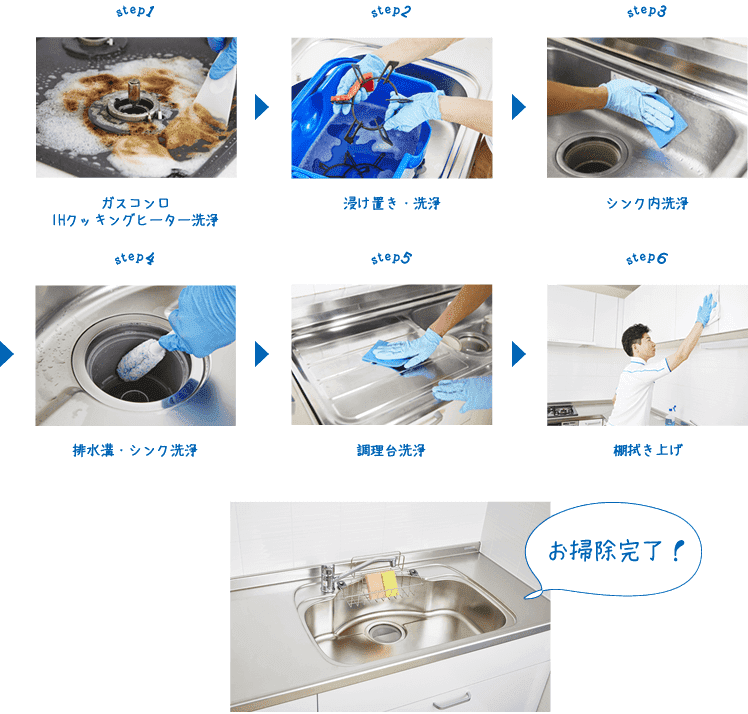 step1

ガスコンロ
IHクッキングヒーター洗浄

step2

浸け置き・洗浄

step3

シンク内洗浄

step4

排水溝・シンク洗浄

step5

調理台洗浄

step6

棚拭き上げ

お掃除完了！