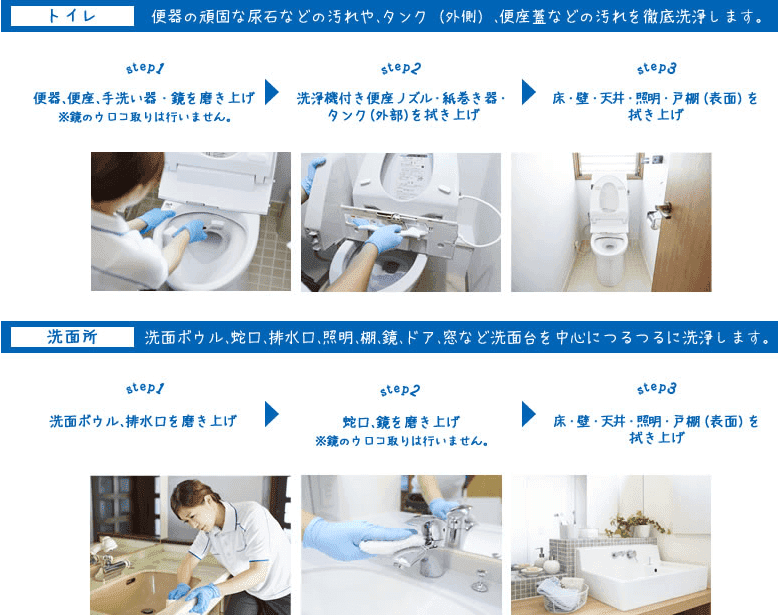 トイレ　便器の頑固な尿石などの汚れや、タンク（外側）、便座蓋などの汚れを徹底洗浄します。

step1
便器、便座、手洗い器・鏡を磨き上げ
※鏡のウロコ取りは行いません。

step2
洗浄機付き便座ノズル・紙巻き器・タンク（外部）を拭き上げ

step3
床・壁・天井・照明・戸棚（表面）を拭き上げ

洗面所　洗面ボウル、蛇口、排水口、照明、棚、鏡、ドア、窓など洗面台を中心につるつるに洗浄します。

step1
洗面ボウル、排水口を磨き上げ

step2
蛇口、鏡を磨き上げ
※鏡のウロコ取りは行いません。

step3
床・壁・天井・照明・戸棚（表面）を拭き上げ