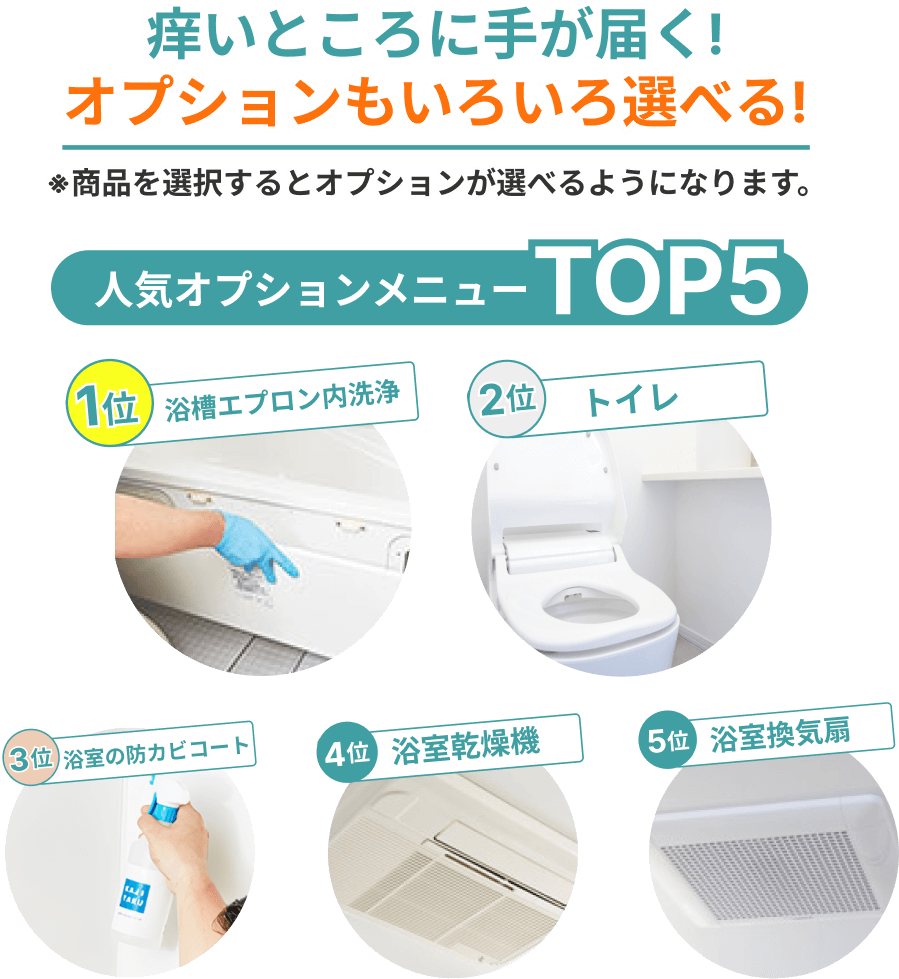 痒いところに手が届く!
オプションもいろいろ選べる!

※商品を選択するとオプションが選べるようになります。

人気オプションメニュー TOP5

1位 浴槽エプロン内洗浄

2位 トイレ

3位 浴室の防カビコート

KAJI TAKU

4位 浴室乾燥機

5位 浴室換気扇